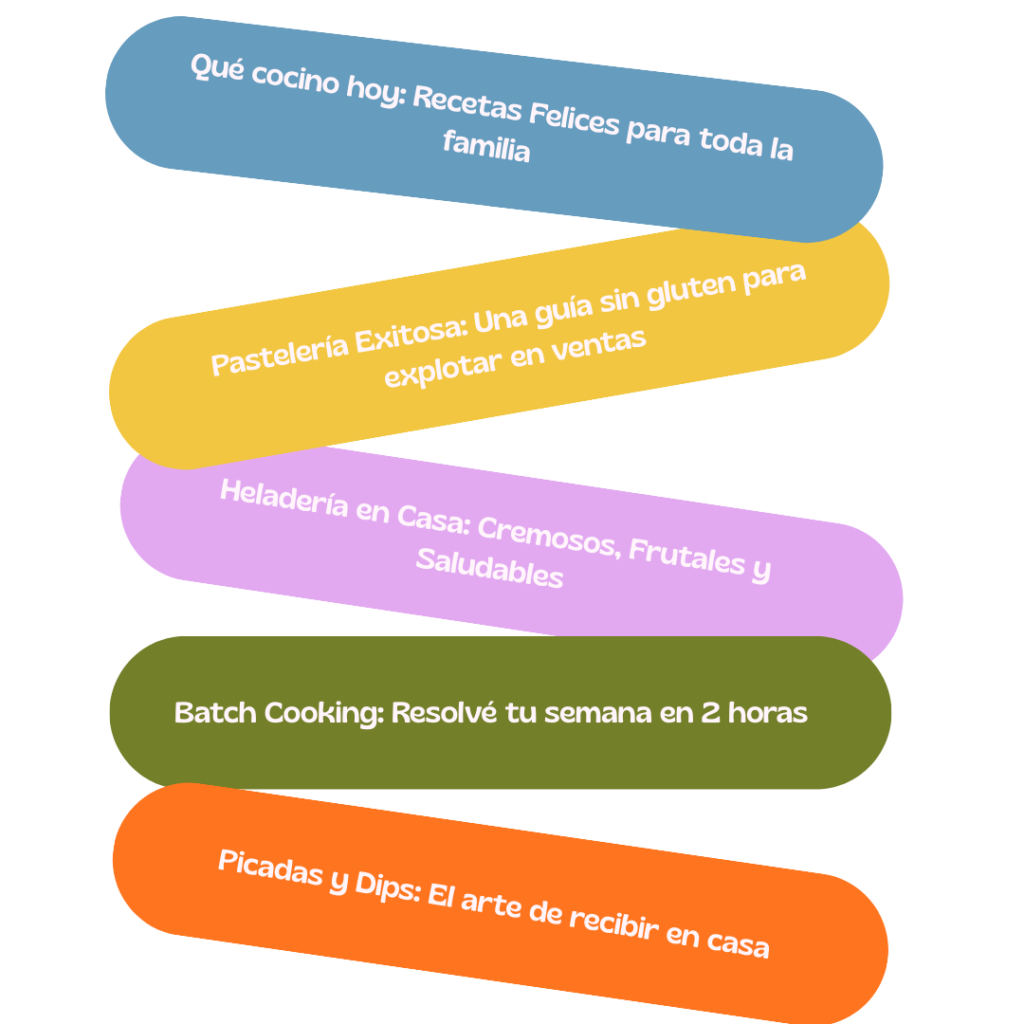 Qué cocino hoy: Recetas Felices para toda la familia

Pastelería Exitosa: Una guía sin gluten para explotar en ventas

Heladería en Casa: Cremosos, Frutales y Saludables

Batch Cooking: Resolvé tu semana en 2 horas

Picadas y Dips: El arte de recibir en casa